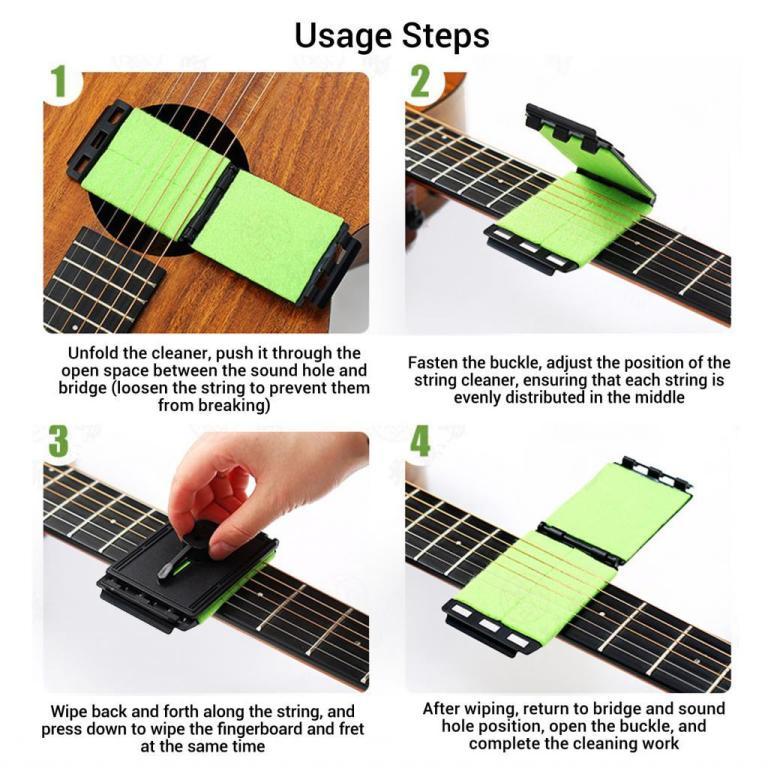 Usage Steps

1

Unfold the cleaner, push it through the open space between the sound hole and bridge (loosen the string to prevent them from breaking)

2

Fasten the buckle, adjust the position of the string cleaner, ensuring that each string is evenly distributed in the middle

3

Wipe back and forth along the string, and press down to wipe the fingerboard and fret at the same time

4

After wiping, return to bridge and sound hole position, open the buckle, and complete the cleaning work