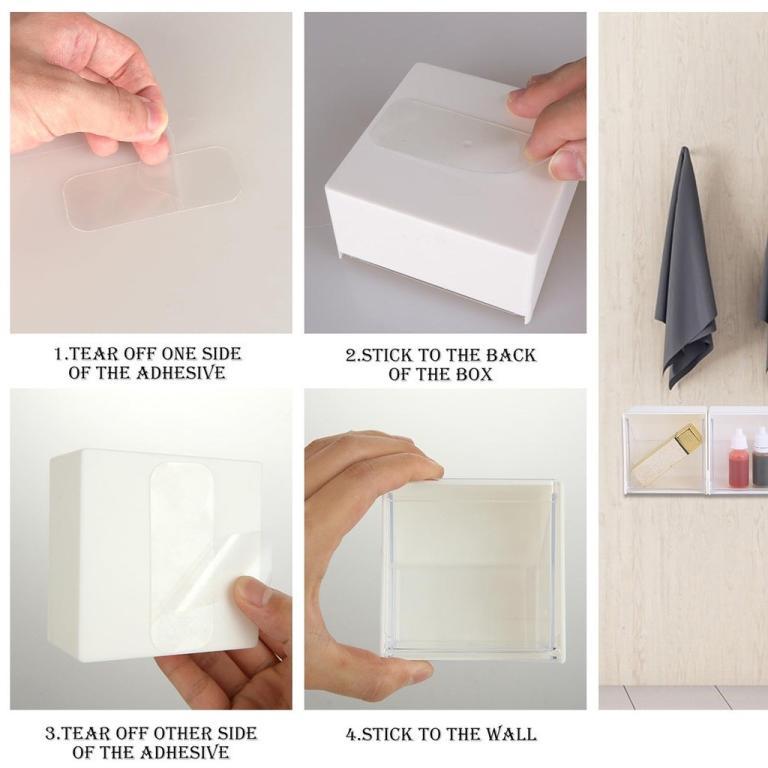 1.TEAR OFF ONE SIDE OF THE ADHESIVE

2.STICK TO THE BACK OF THE BOX

3.TEAR OFF OTHER SIDE OF THE ADHESIVE

4.STICK TO THE WALL