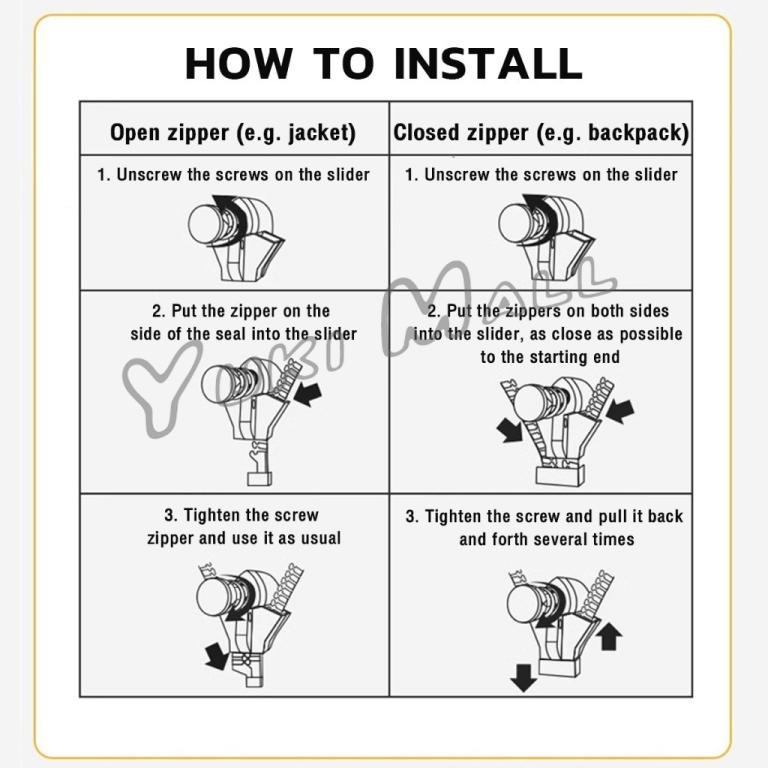 HOW TO INSTALL

| Open zipper (e.g. jacket) | Closed zipper (e.g. backpack) |
|---|---|
| 1. Unscrew the screws on the slider | 1. Unscrew the screws on the slider |
| 2. Put the zipper on the side of the seal into the slider | 2. Put the zippers on both sides into the slider, as close as possible to the starting end |
| 3. Tighten the screw zipper and use it as usual | 3. Tighten the screw and pull it back and forth several times |

YUKI MALL