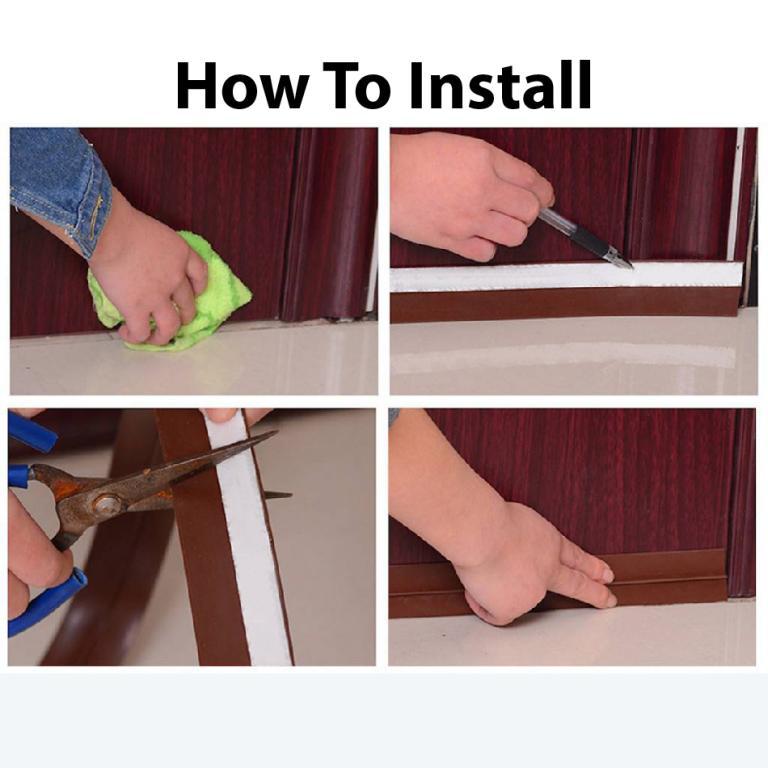 How To Install