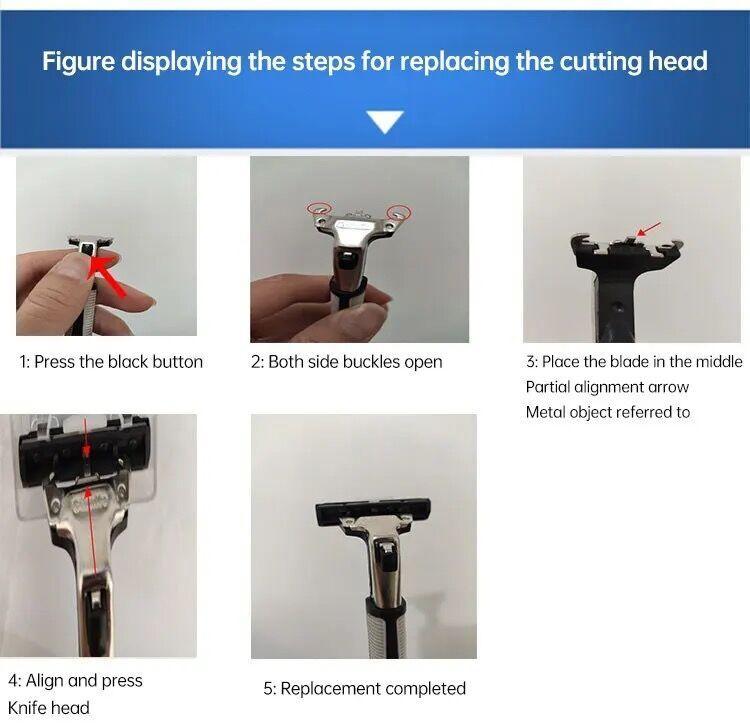 Figure displaying the steps for replacing the cutting head

1: Press the black button

2: Both side buckles open

3: Place the blade in the middle
Partial alignment arrow
Metal object referred to

4: Align and press
Knife head

5: Replacement completed