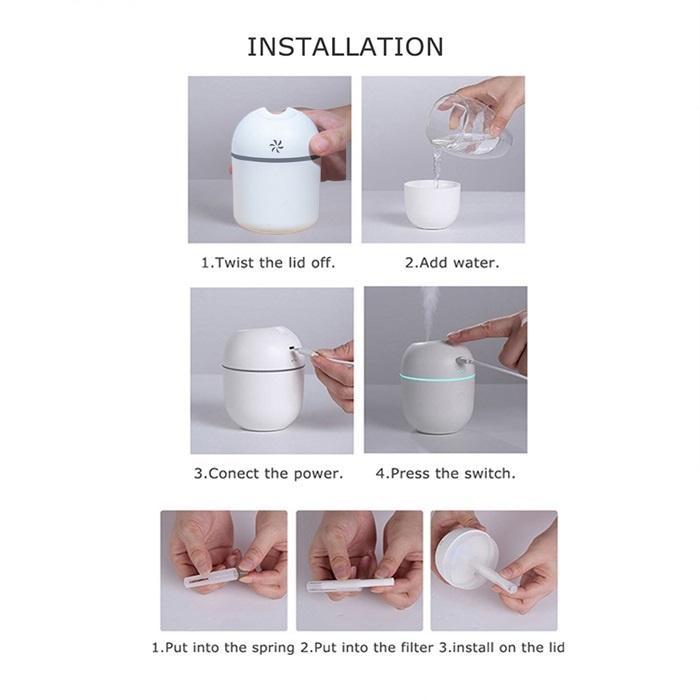 INSTALLATION

1.Twist the lid off.

2.Add water.

3.Conect the power.

4.Press the switch.

1.Put into the spring 2.Put into the filter 3.install on the lid