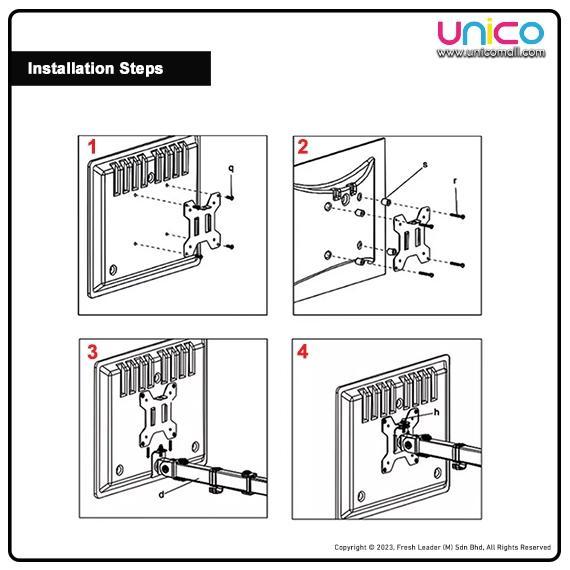 unico
www.unicomall.com

Installation Steps

1
q

2
s
r

3
d

4
h

Copyright © 2023, Fresh Leader (M) Sdn Bhd, All Rights Reserved