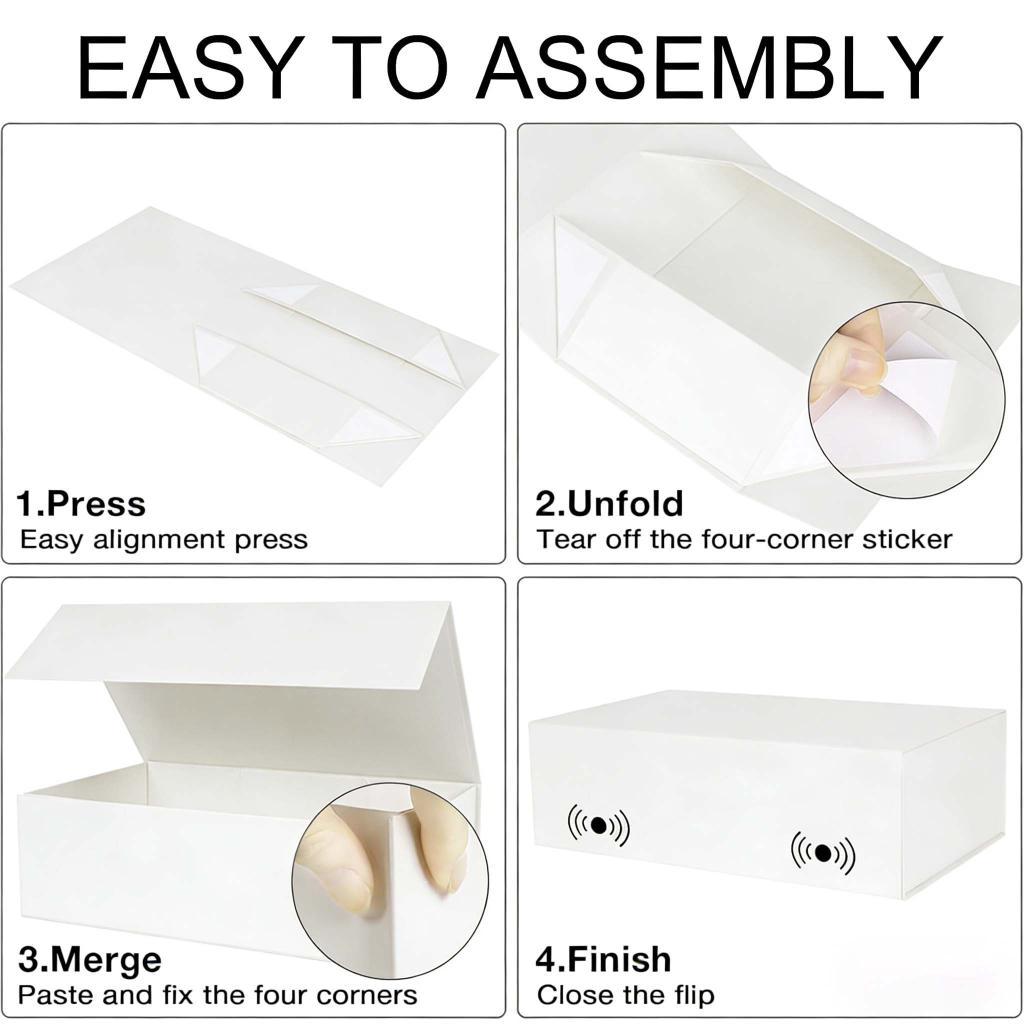 EASY TO ASSEMBLY

1.Press
Easy alignment press

2.Unfold
Tear off the four-corner sticker

3.Merge
Paste and fix the four corners

4.Finish
Close the flip